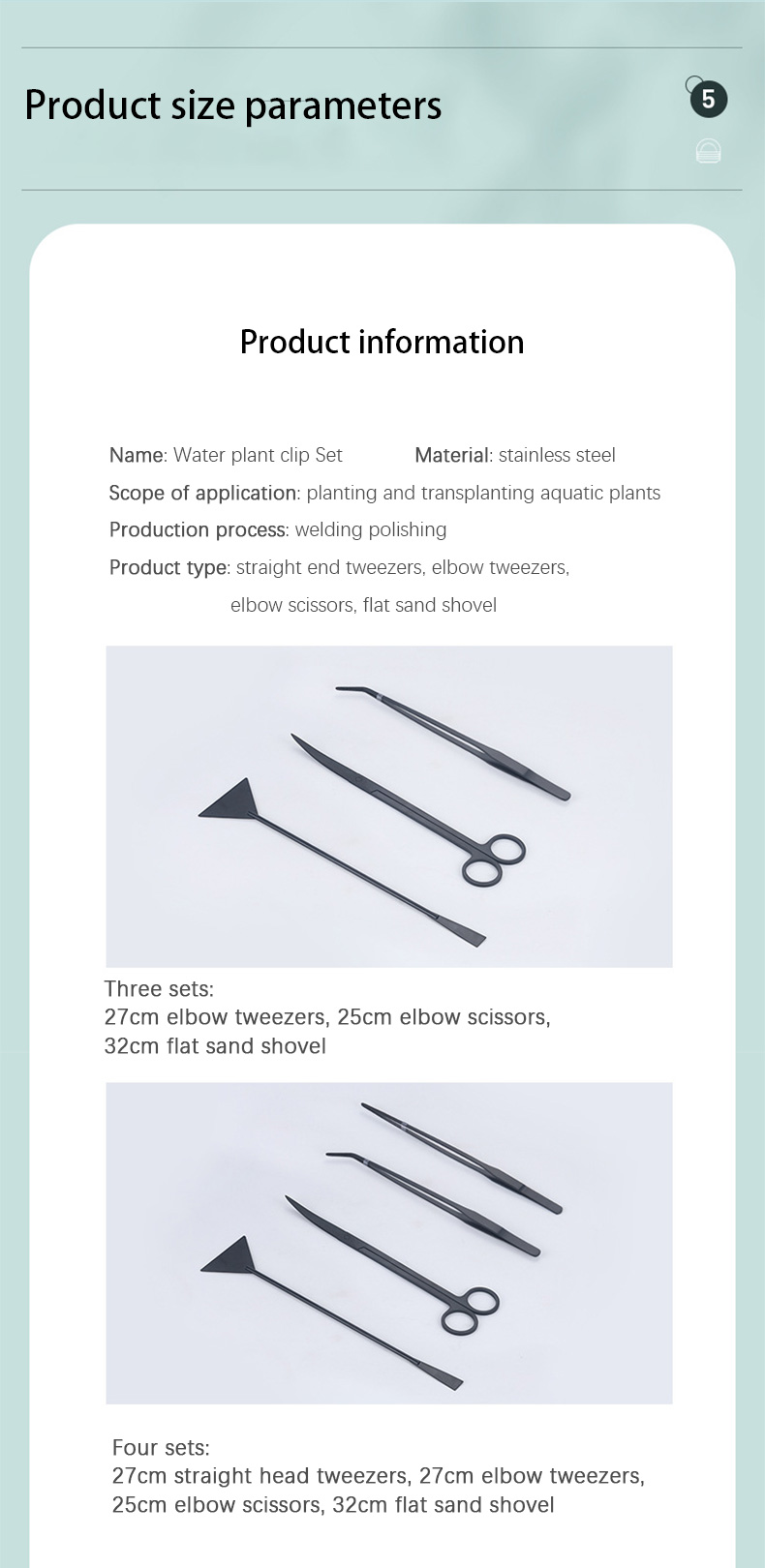 Product size parameters

5

Product information

Name: Water plant clip Set Material: stainless steel

Scope of application: planting and transplanting aquatic plants

Production process: welding polishing

Product type: straight end tweezers, elbow tweezers, elbow scissors, flat sand shovel

Three sets:
27cm elbow tweezers, 25cm elbow scissors,
32cm flat sand shovel

Four sets:
27cm straight head tweezers, 27cm elbow tweezers,
25cm elbow scissors, 32cm flat sand shovel