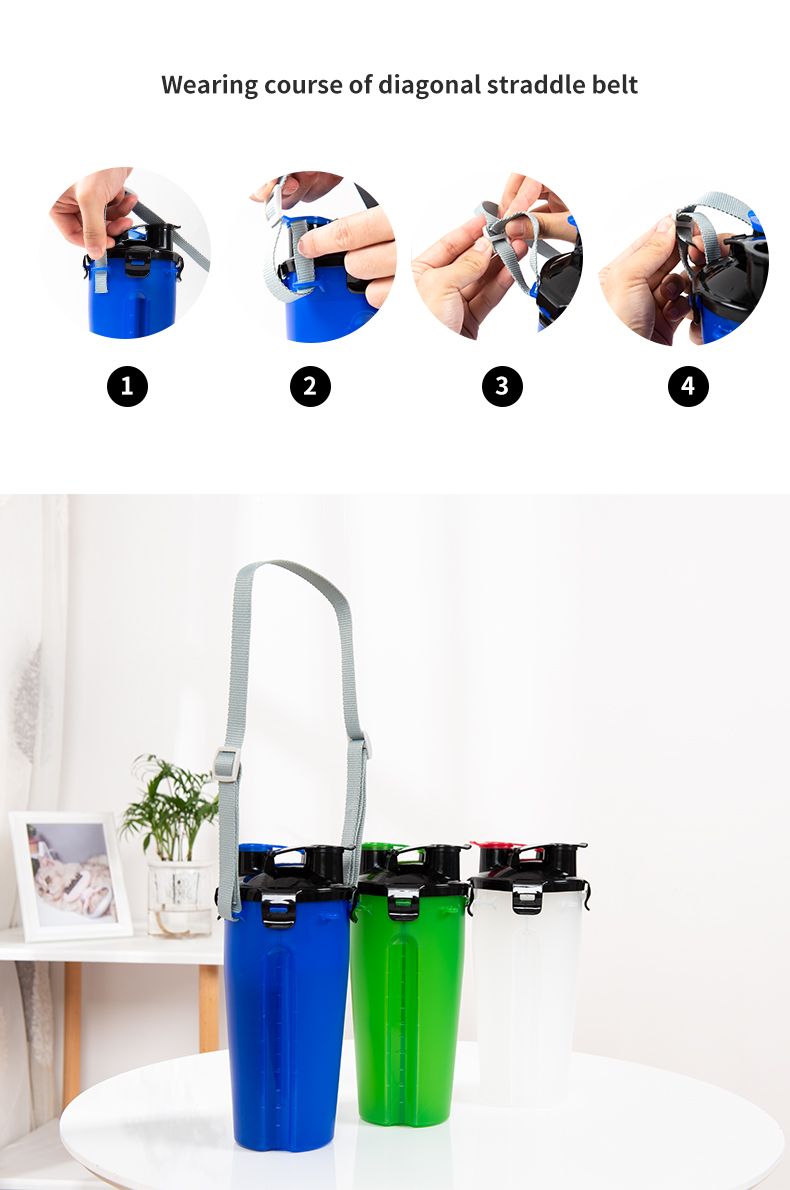 Wearing course of diagonal straddle belt

1

2

3

4