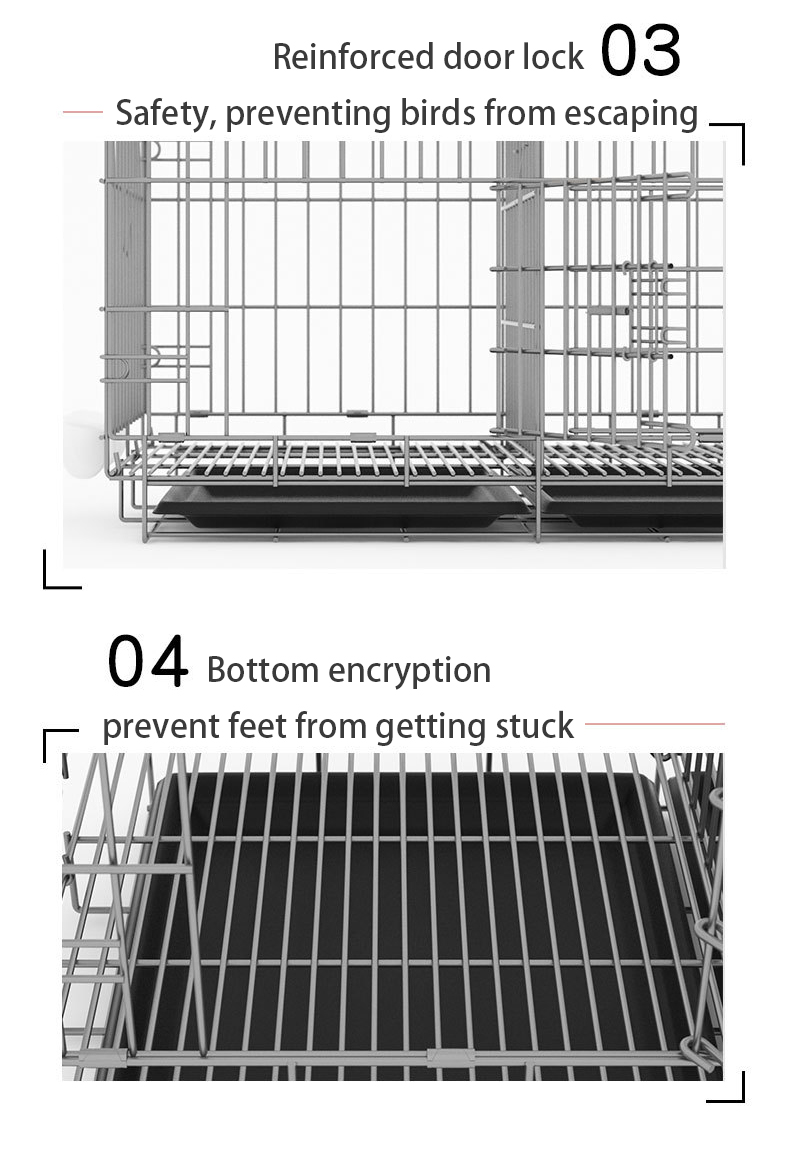 Reinforced door lock 03

Safety, preventing birds from escaping

04 Bottom encryption

prevent feet from getting stuck