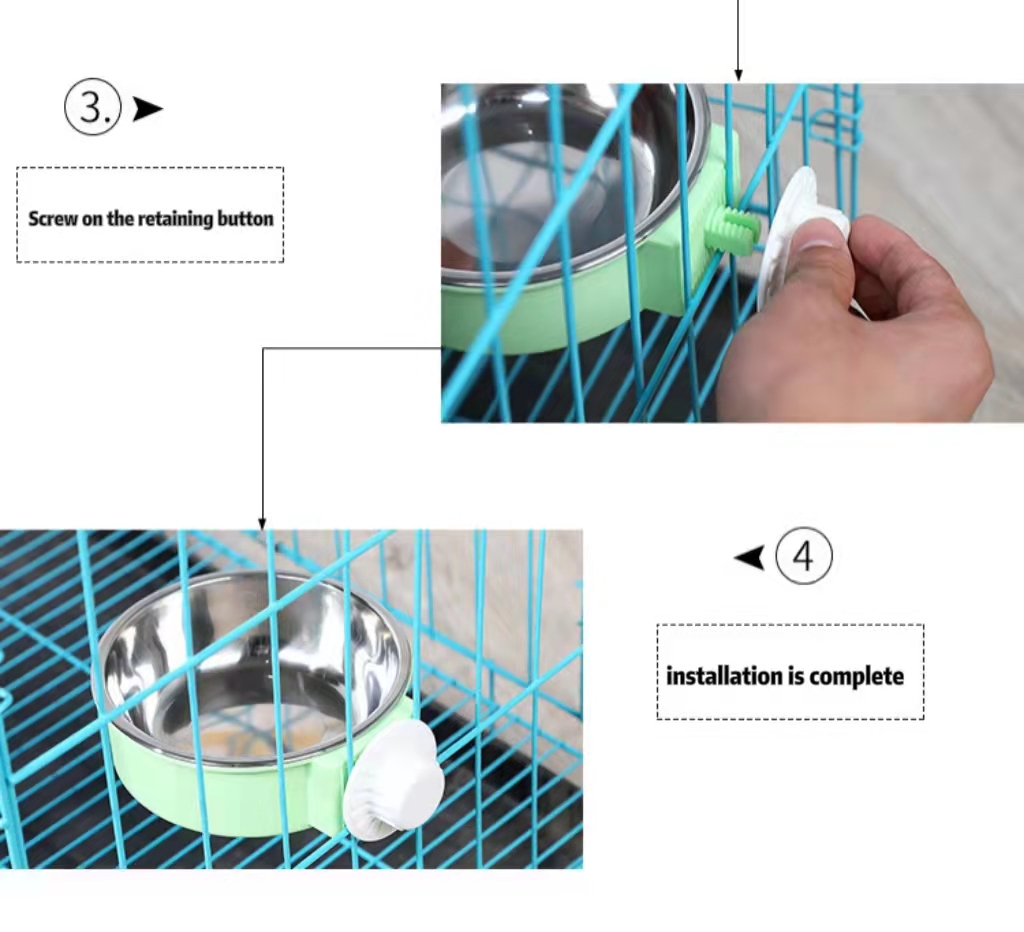 3.

Screw on the retaining button

4

installation is complete