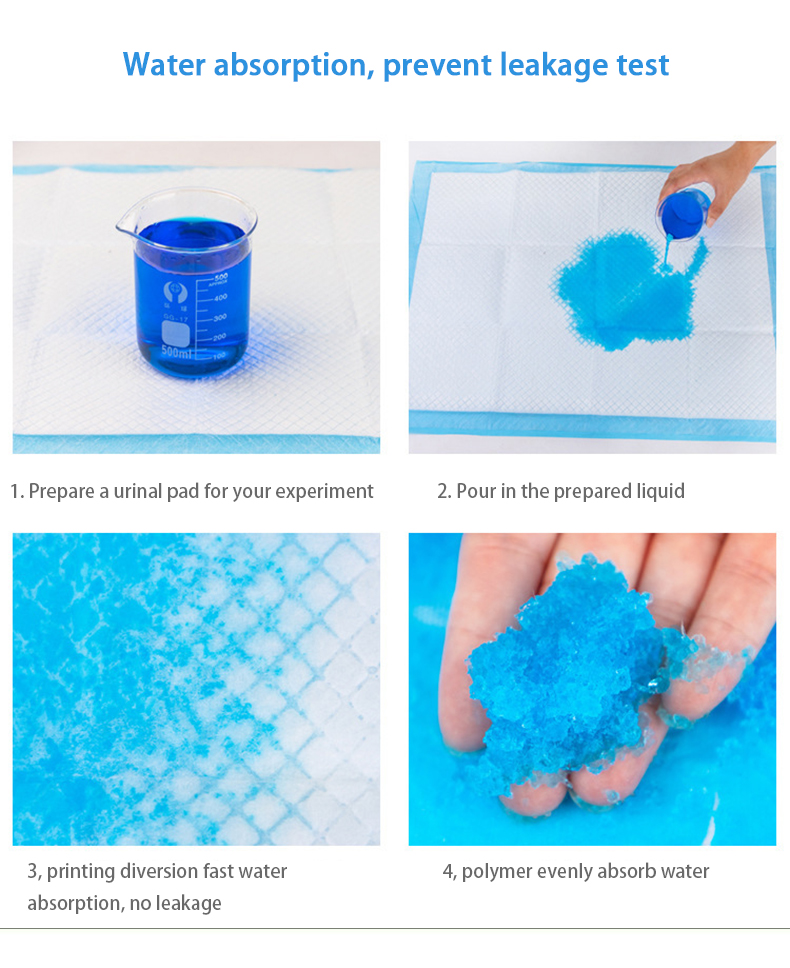 Water absorption, prevent leakage test

500
400
300
200
100
500ml

1. Prepare a urinal pad for your experiment

2. Pour in the prepared liquid

3, printing diversion fast water absorption, no leakage

4, polymer evenly absorb water