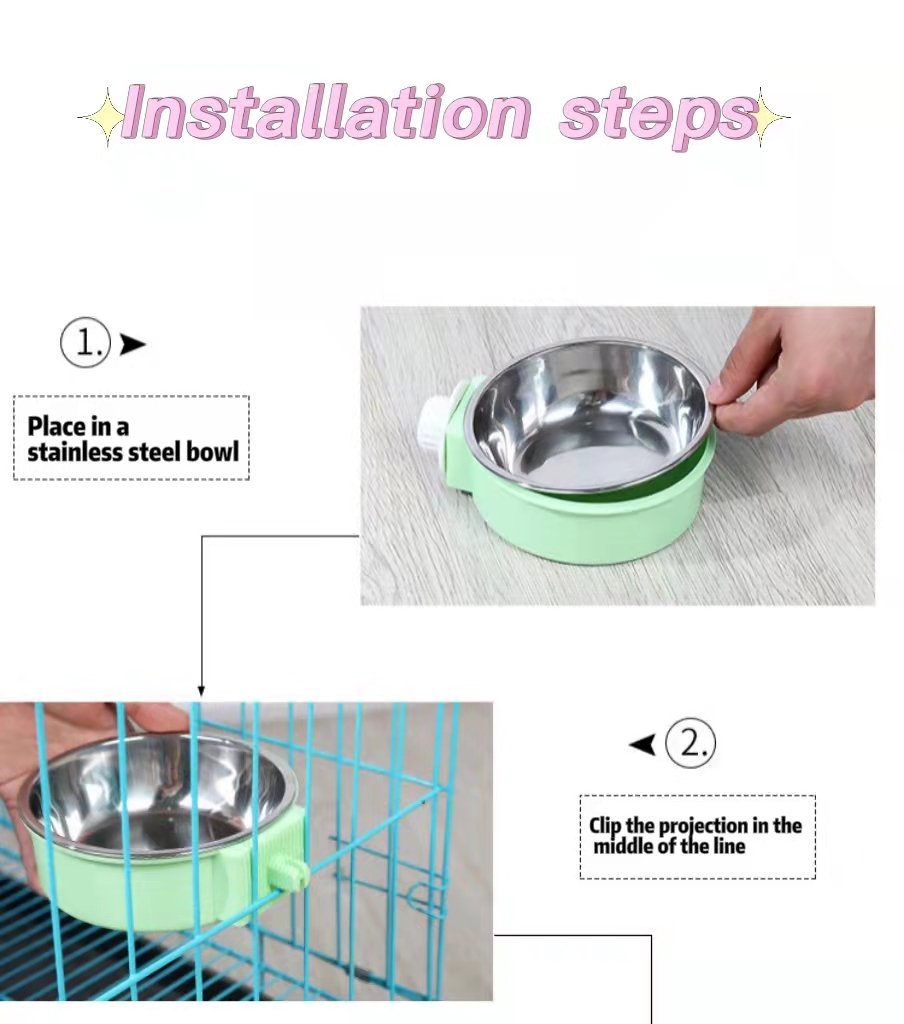 Installation steps

1.

Place in a stainless steel bowl

2.

Clip the projection in the middle of the line