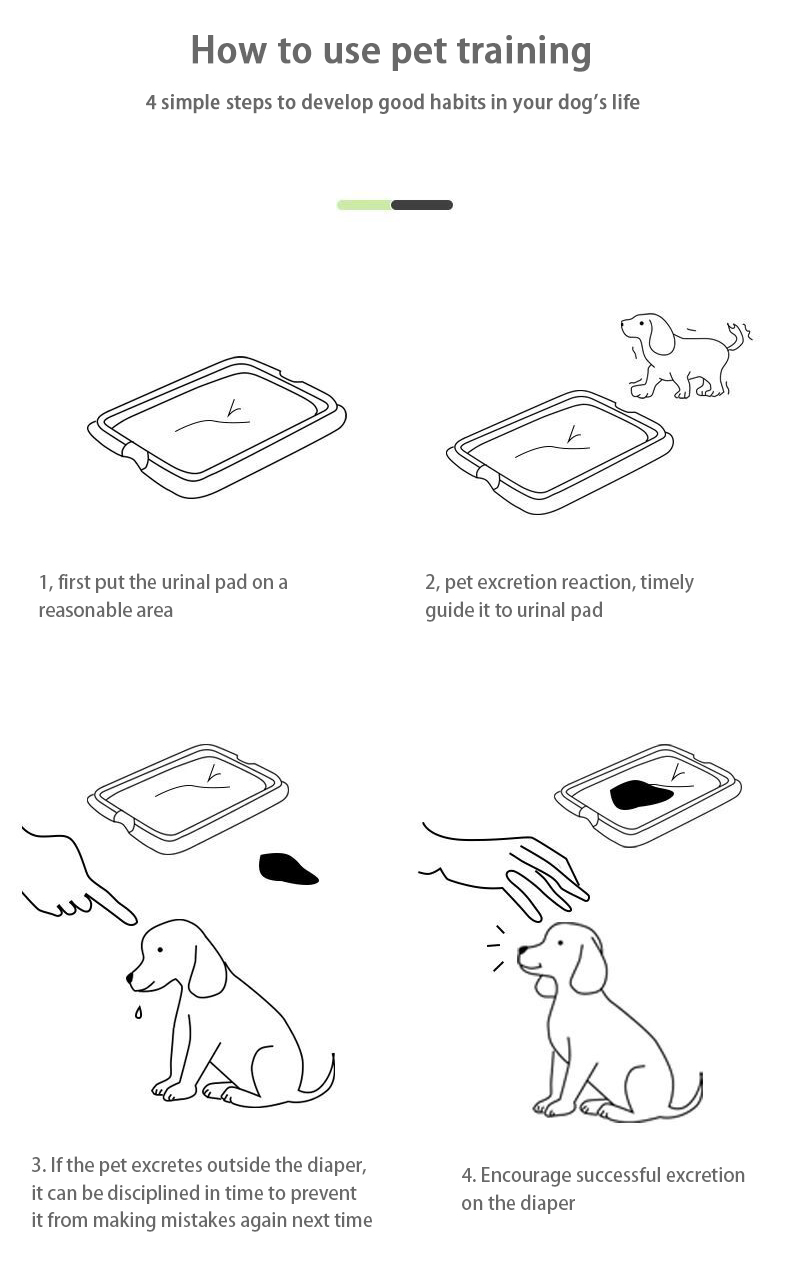 How to use pet training

4 simple steps to develop good habits in your dog's life

1, first put the urinal pad on a reasonable area

2, pet excretion reaction, timely guide it to urinal pad

3. If the pet excretes outside the diaper, it can be disciplined in time to prevent it from making mistakes again next time

4. Encourage successful excretion on the diaper